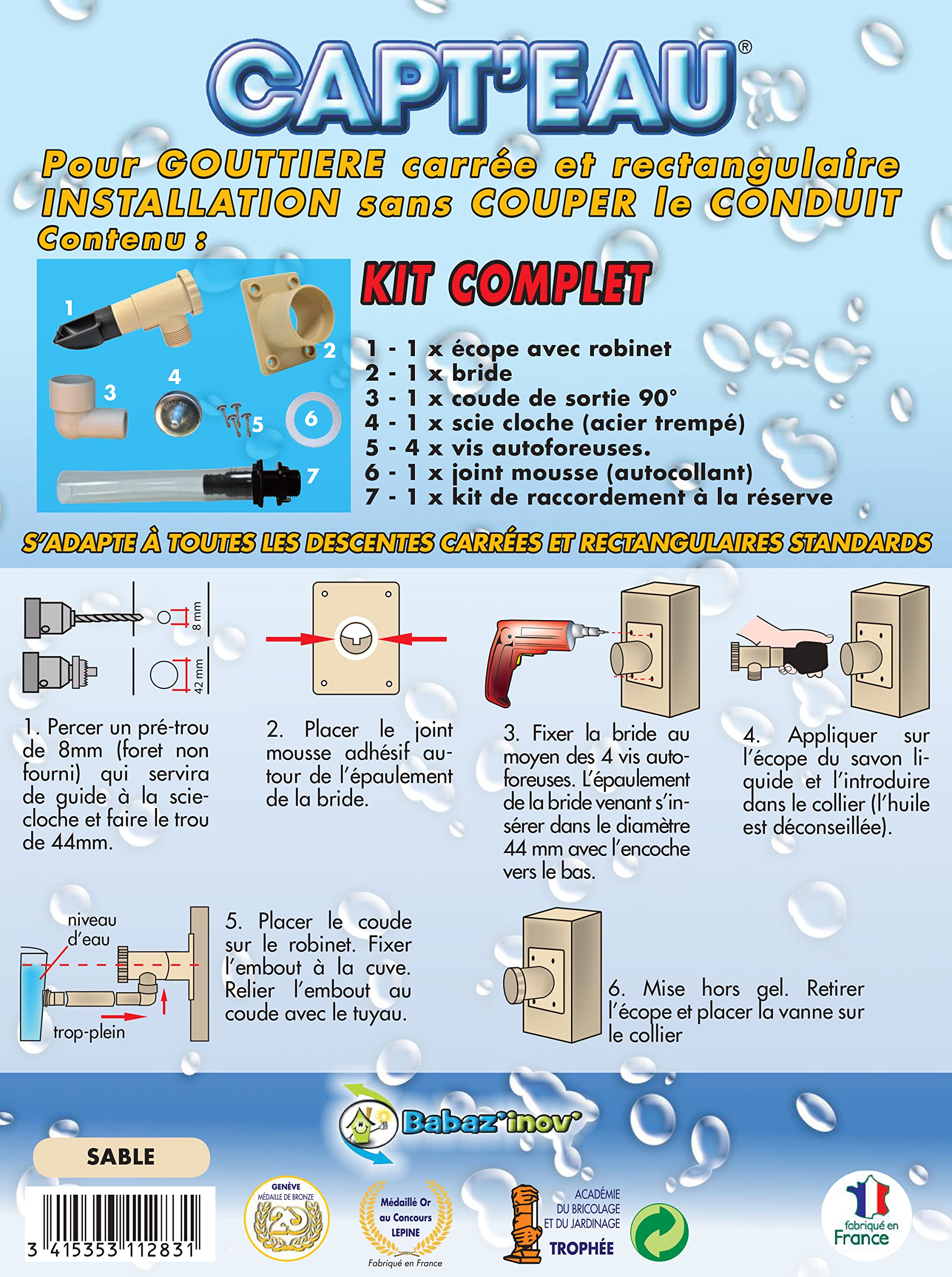 CAPT'EAU®

Pour GOUTTIERE carrée et rectangulaire
INSTALLATION sans COUPER le CONDUIT
Contenu :

1 2 3 4 5 6 7

KIT COMPLET

1 - 1 x écope avec robinet
2 - 1 x bride
3 - 1 x coude de sortie 90°
4 - 1 x scie cloche (acier trempé)
5 - 4 x vis autoforeuses.
6 - 1 x joint mousse (autocollant)
7 - 1 x kit de raccordement à la réserve

S'ADAPTE À TOUTES LES DESCENTES CARRÉES ET RECTANGULAIRES STANDARDS

8 mm
42 mm

1. Percer un pré-trou de 8mm (foret non fourni) qui servira de guide à la scie-cloche et faire le trou de 44mm.

2. Placer le joint mousse adhésif autour de l'épaulement de la bride.

3. Fixer la bride au moyen des 4 vis autoforeuses. L'épaulement de la bride venant s'insérer dans le diamètre 44 mm avec l'encoche vers le bas.

4. Appliquer sur l'écope du savon liquide et l'introduire dans le collier (l'huile est déconseillée).

niveau d'eau
trop-plein

5. Placer le coude sur le robinet. Fixer l'embout à la cuve. Relier l'embout au coude avec le tuyau.

6. Mise hors gel. Retirer l'écope et placer la vanne sur le collier

Babaz'inov'

SABLE

3 415353 112831

GENÈVE MÉDAILLE DE BRONZE

Médaillé Or au Concours LEPINE
Fabriqué en France

ACADÉMIE DU BRICOLAGE ET DU JARDINAGE
TROPHÉE

fabriqué en France